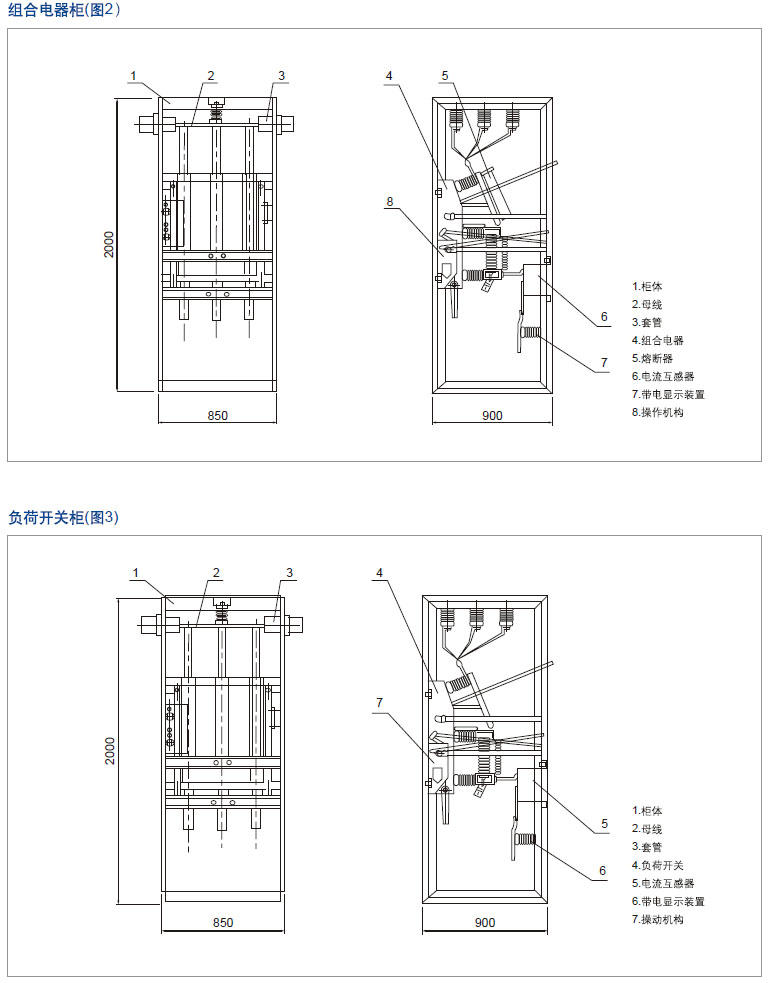 组合电器柜(图2)

1
2
3
2000
850

4
5
8
6
7
900

1.柜体
2.母线
3.套管
4.组合电器
5.熔断器
6.电流互感器
7.带电显示装置
8.操作机构

负荷开关柜(图3)

1
2
3
2000
850

4
7
5
6
900

1.柜体
2.母线
3.套管
4.负荷开关
5.电流互感器
6.带电显示装置
7.操动机构